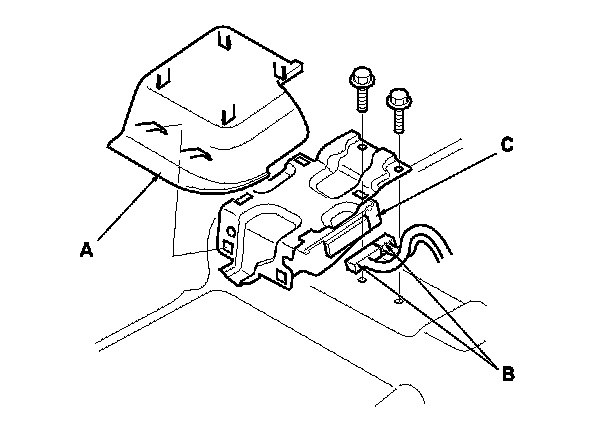 C
A
B