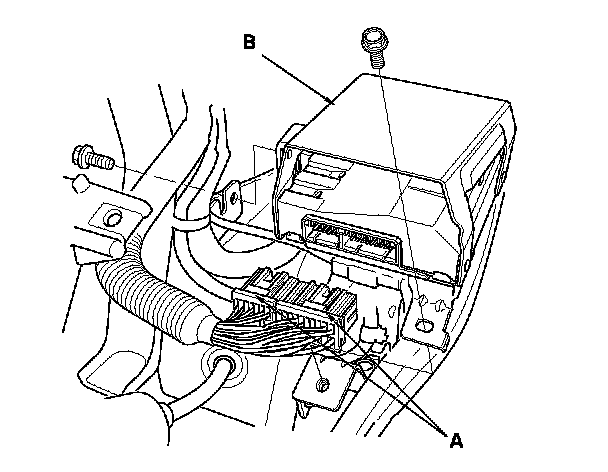 B

A