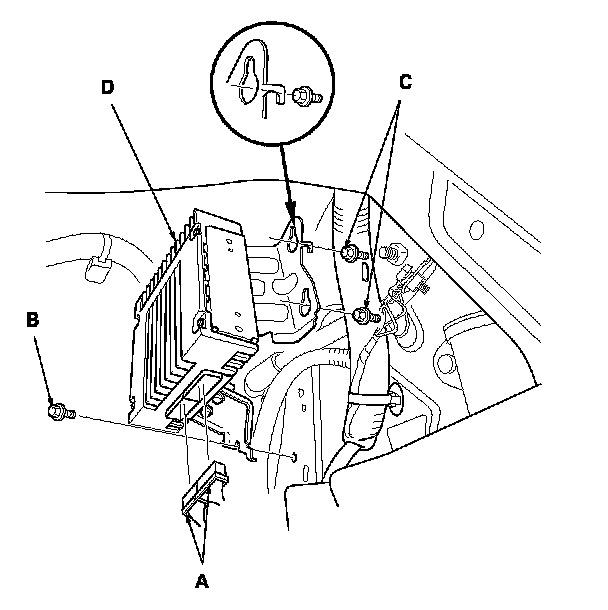 D

C

B

A