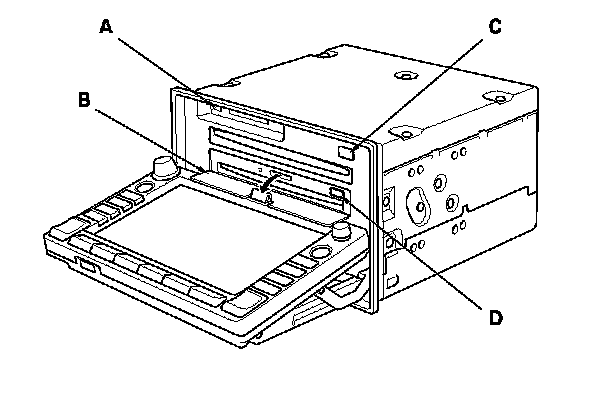 A
C
B
D