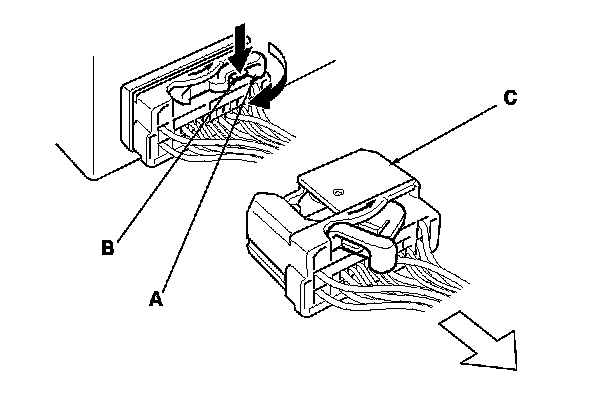 C

B

A