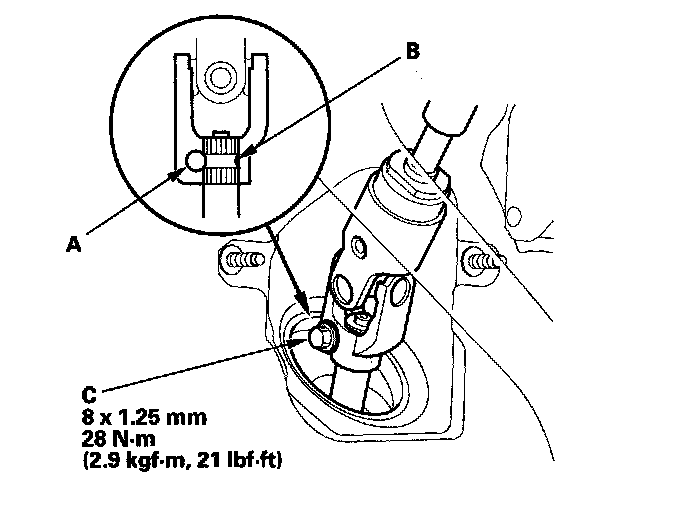 B

A

C
8 x 1.25 mm
28 N·m
(2.9 kgf·m, 21 lbf·ft)