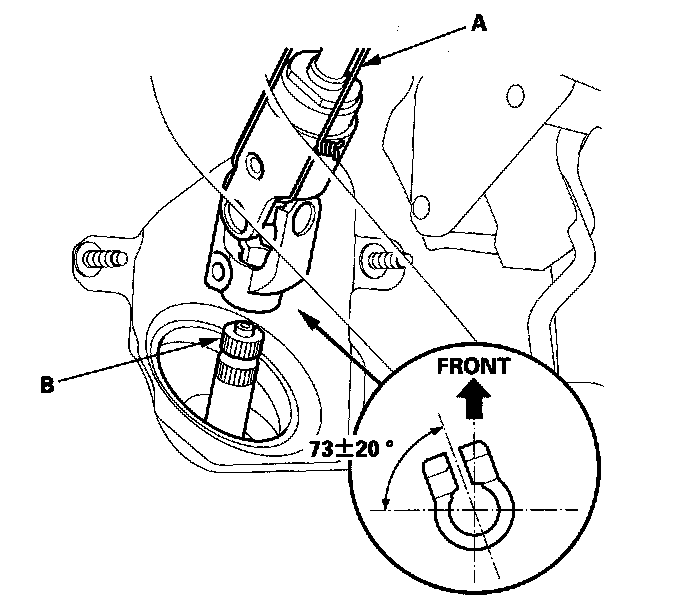 A

B

FRONT

$73 \pm 20°$