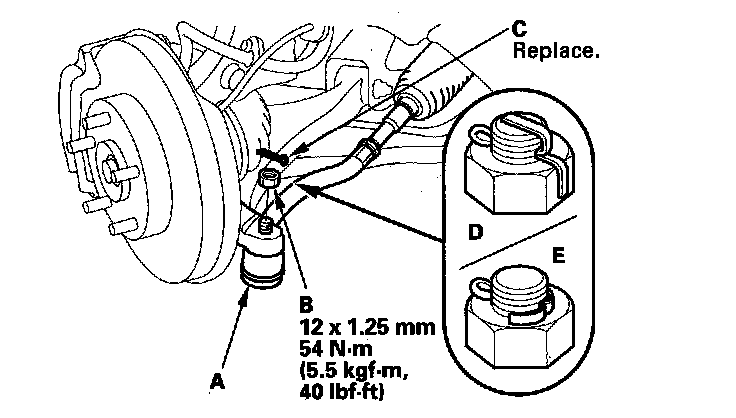 C
Replace.

D

E

B
12 x 1.25 mm
54 N·m
(5.5 kgf·m,
40 lbf·ft)

A