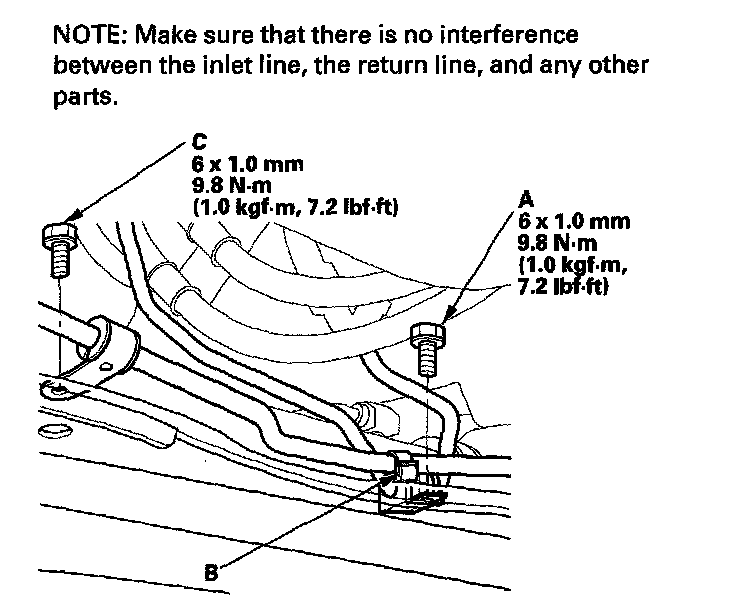 NOTE: Make sure that there is no interference between the inlet line, the return line, and any other parts.

C
6 x 1.0 mm
9.8 N·m
(1.0 kgf·m, 7.2 lbf·ft)

A
6 x 1.0 mm
9.8 N·m
(1.0 kgf·m,
7.2 lbf·ft)

B