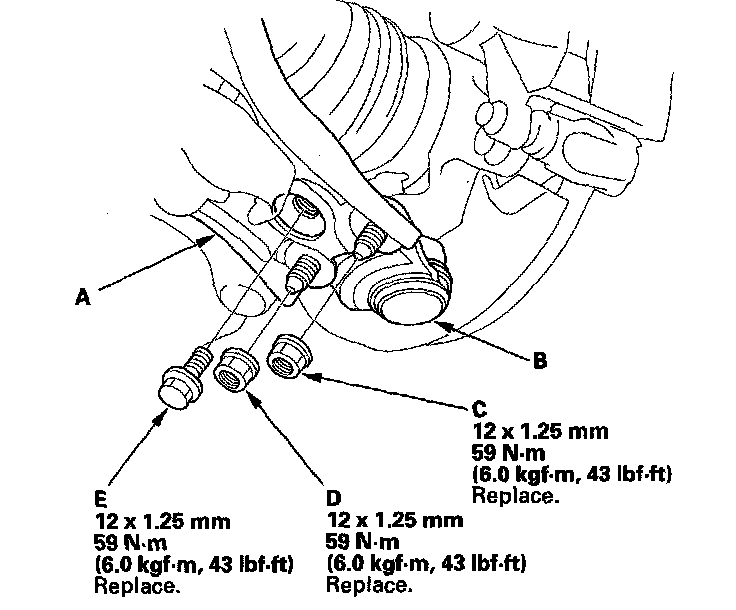 A

B

C
12 x 1.25 mm
59 N·m
(6.0 kgf·m, 43 lbf·ft)
Replace.

E
12 x 1.25 mm
59 N·m
(6.0 kgf·m, 43 lbf·ft)
Replace.

D
12 x 1.25 mm
59 N·m
(6.0 kgf·m, 43 lbf·ft)
Replace.