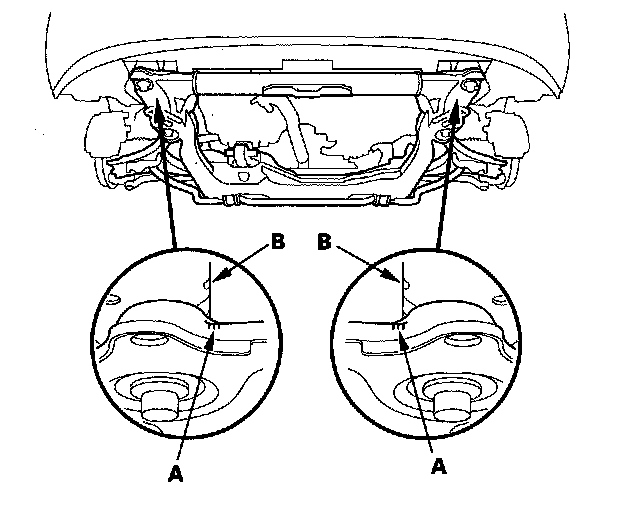 B
B
A
A