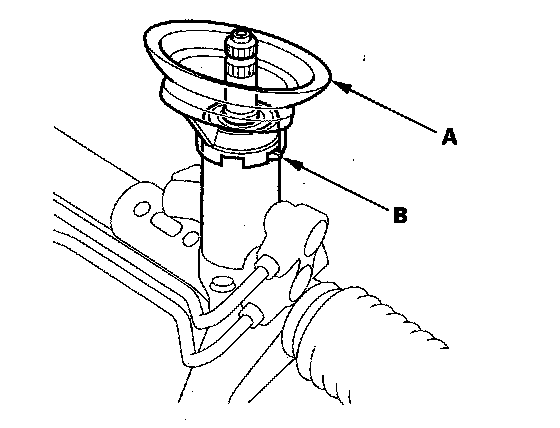 A
B