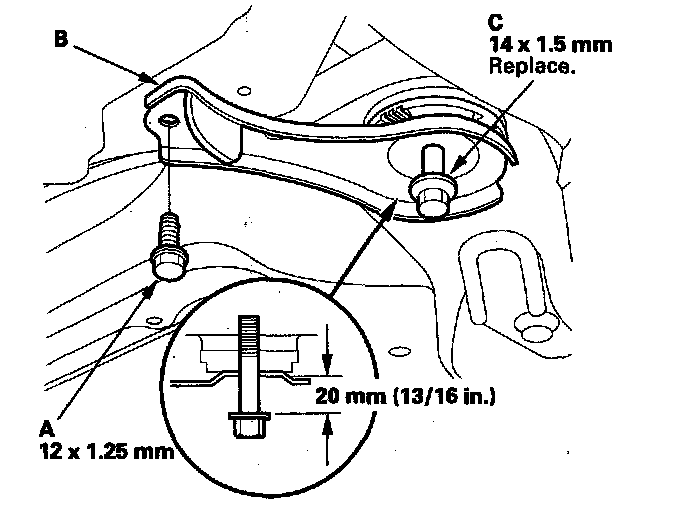 B

C
14 x 1.5 mm
Replace.

20 mm (13/16 in.)

A
12 x 1.25 mm