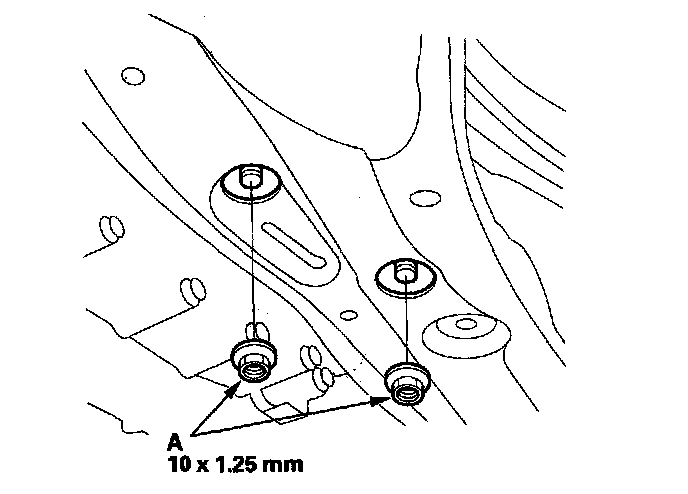 A
10 x 1.25 mm