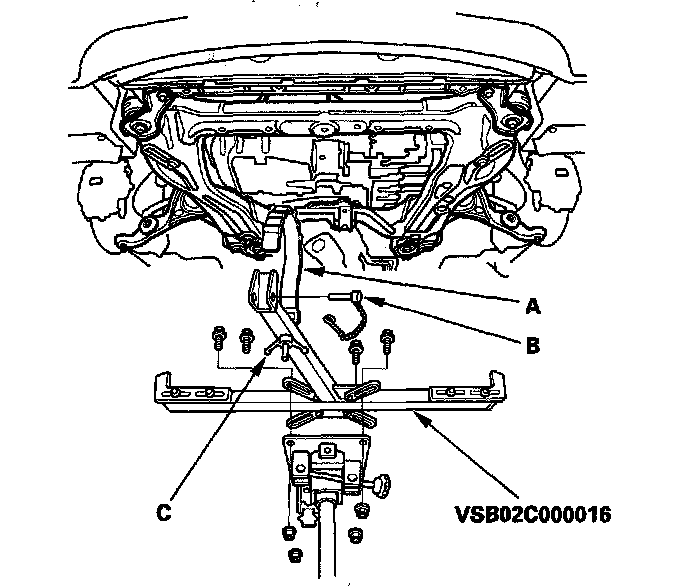 A
B
C
VSB02C000016