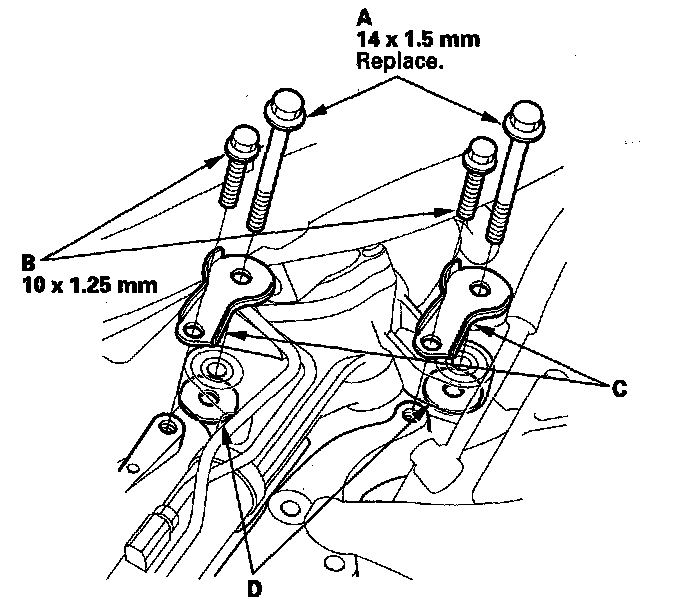 A
14 x 1.5 mm
Replace.

B
10 x 1.25 mm

C

D