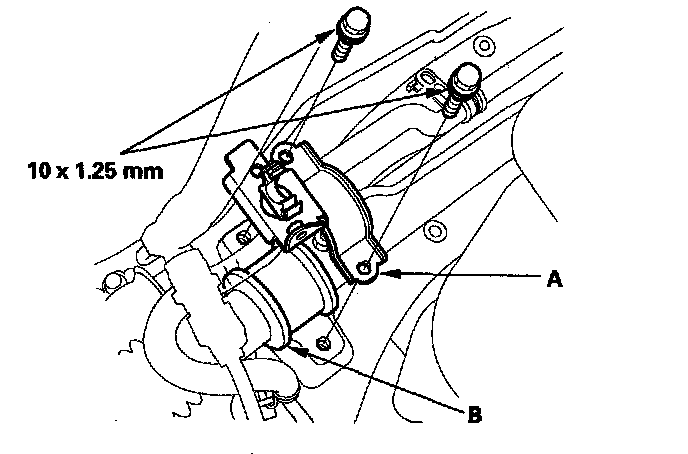 10 x 1.25 mm

A

B