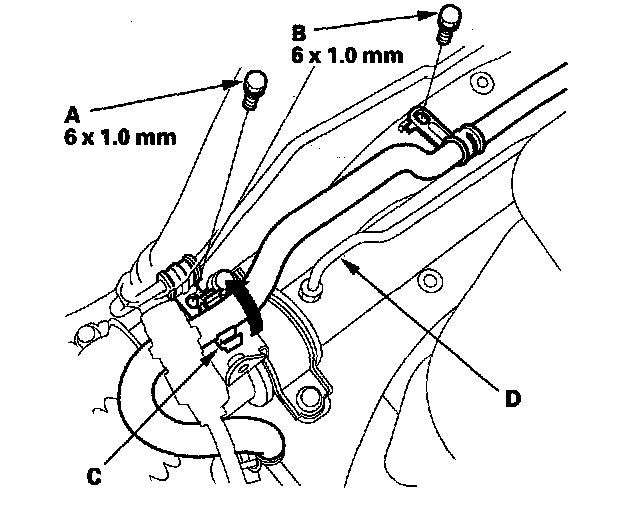 B
6 x 1.0 mm

A
6 x 1.0 mm

D

C