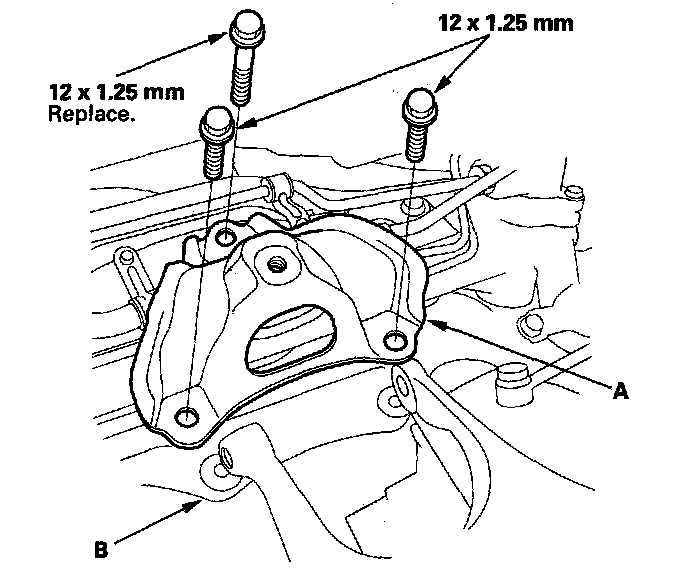 12 x 1.25 mm

12 x 1.25 mm
Replace.

A

B