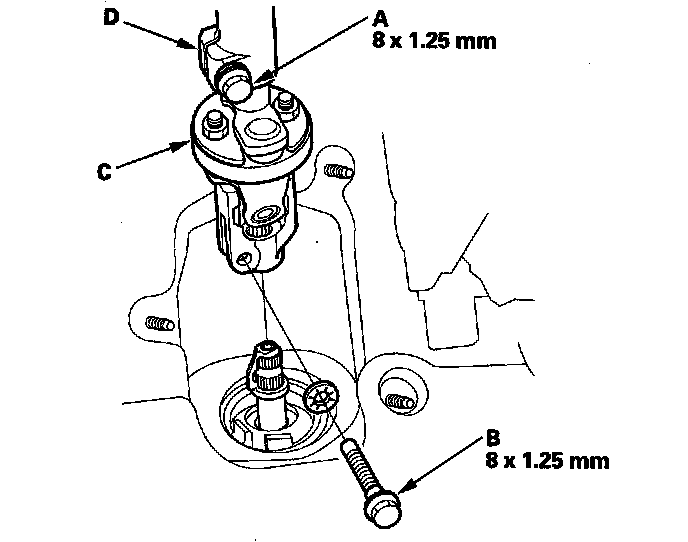 D

A
8 x 1.25 mm

C

B
8 x 1.25 mm