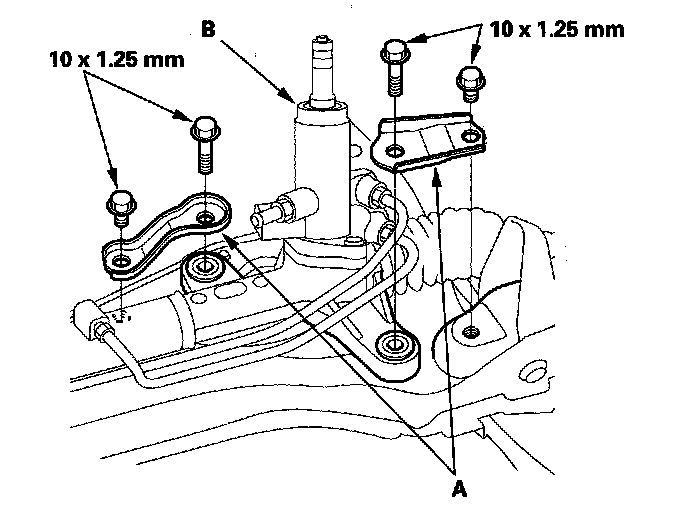 B

10 x 1.25 mm

10 x 1.25 mm

A