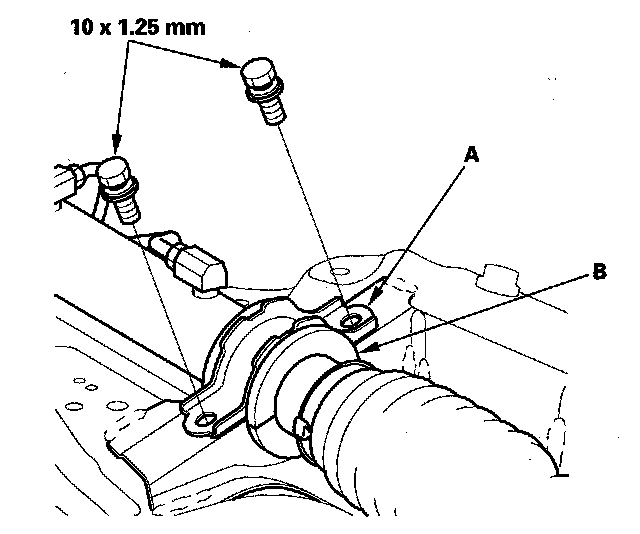 10 x 1.25 mm

A

B