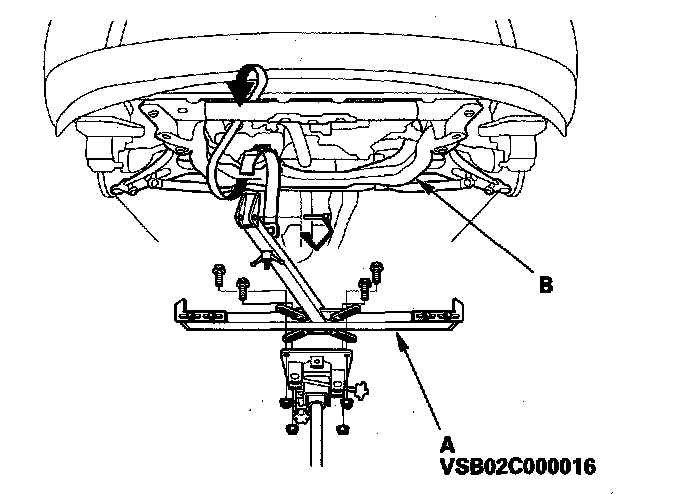 B

A
VSB02C000016