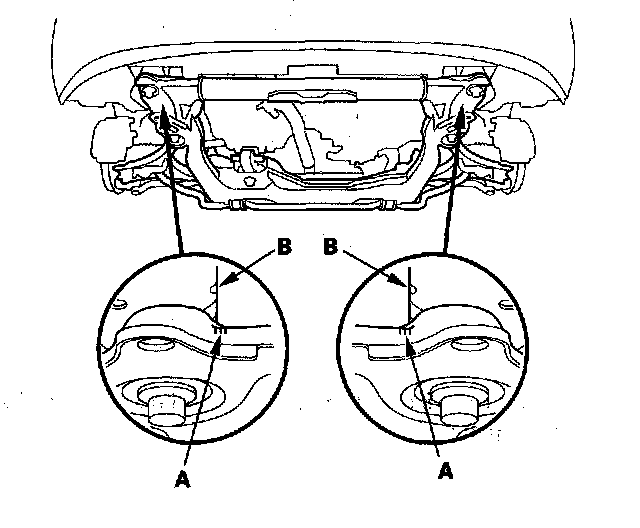 B
B
A
A