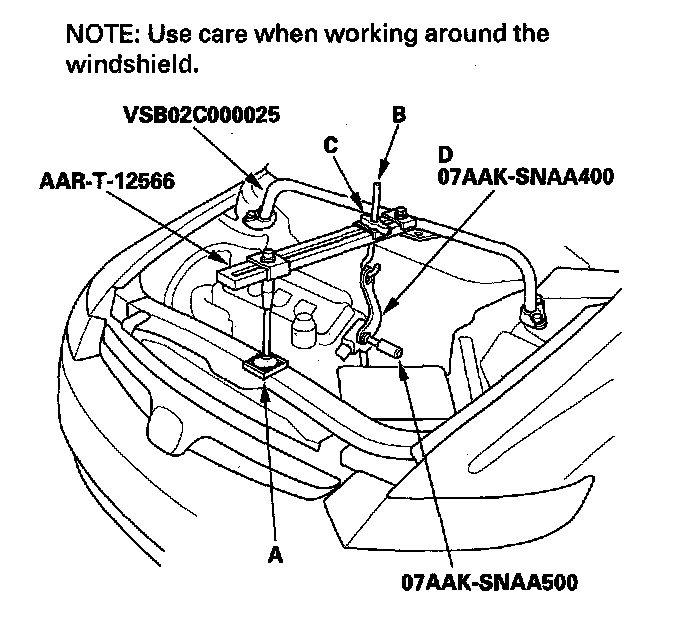 NOTE: Use care when working around the windshield.

VSB02C000025

B

C

D

07AAK-SNAA400

AAR-T-12566

A

07AAK-SNAA500