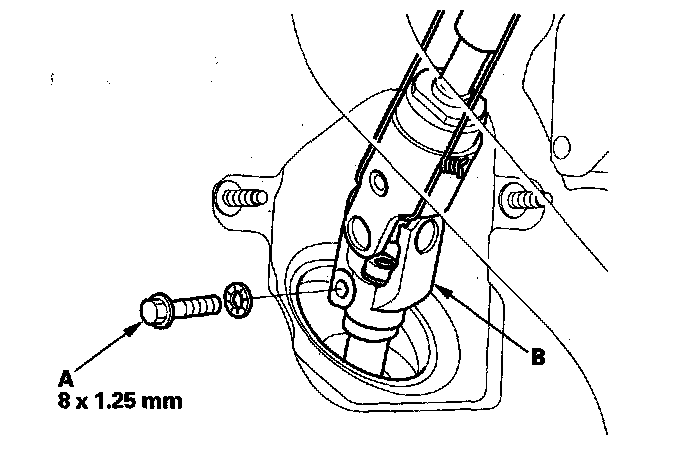 A
8 x 1.25 mm

B