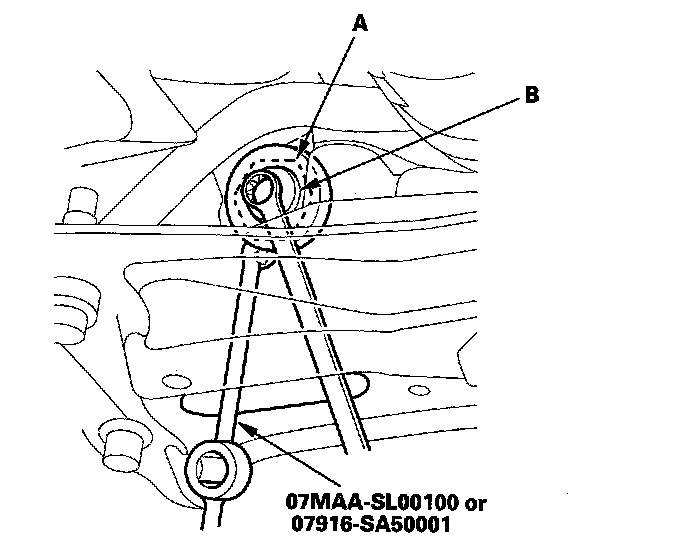 A

B

07MAA-SL00100 or
07916-SA50001