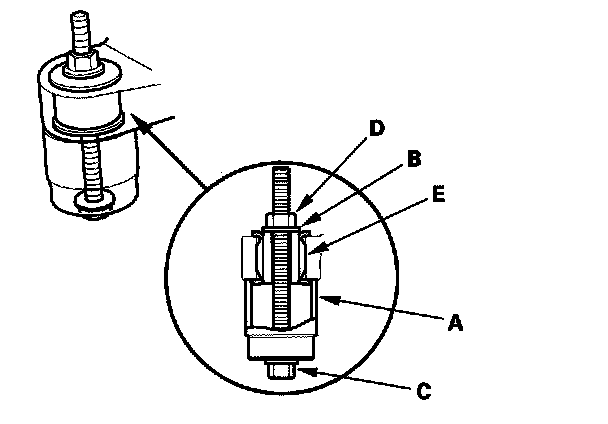 D
B
E
A
C