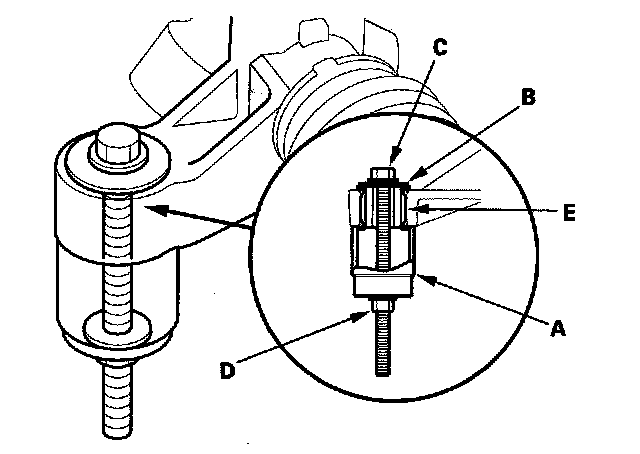 C
B
E
A
D