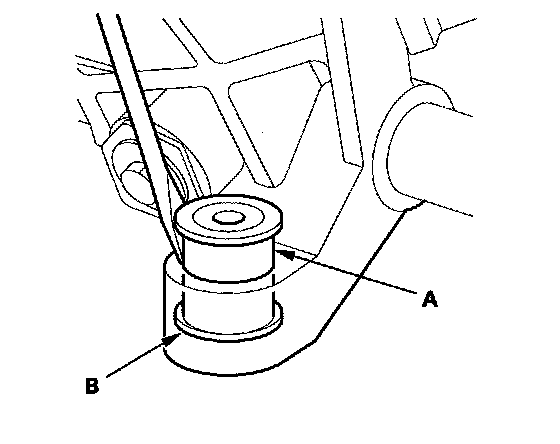 A
B