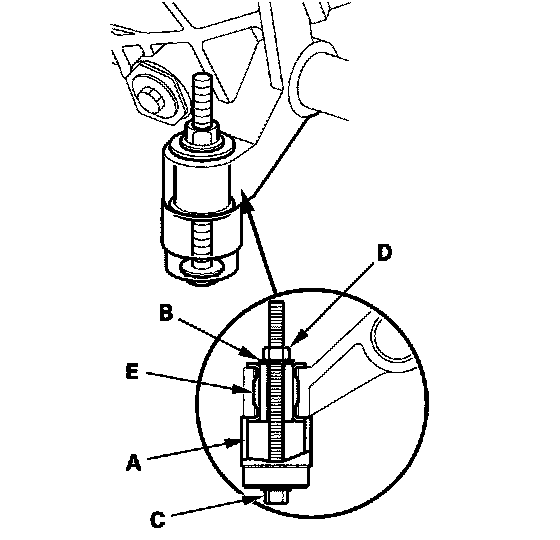 D
B
E
A
C