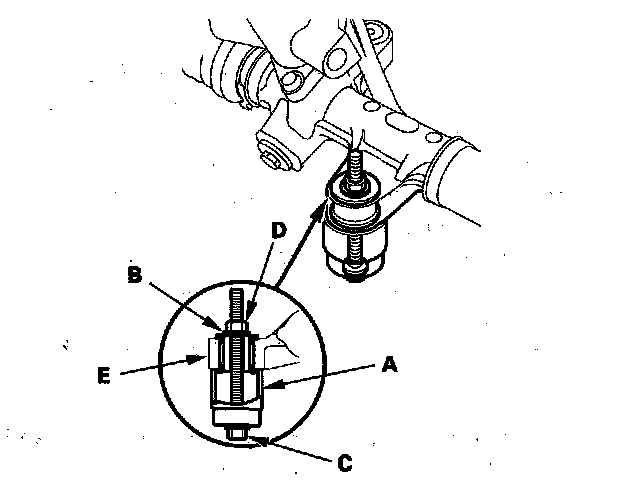 D
B
E
A
C