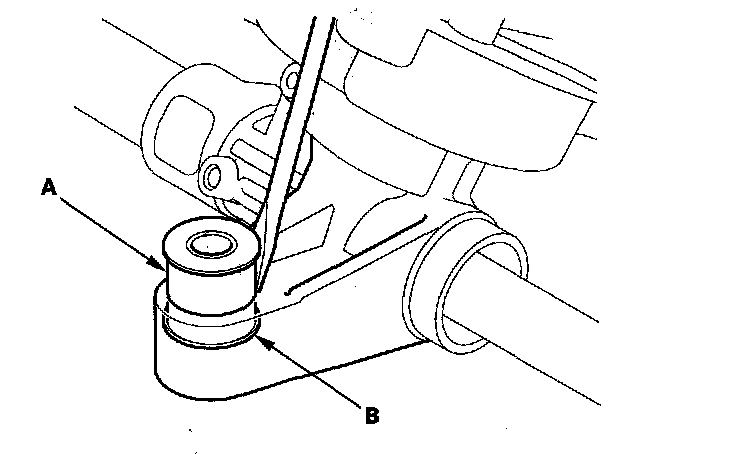 A

B