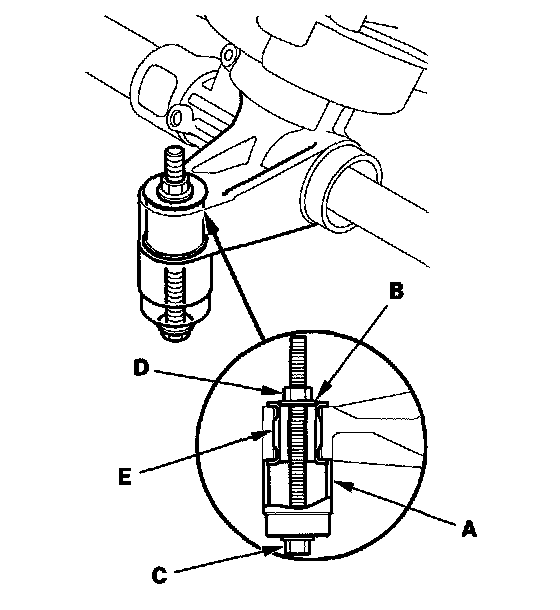 B
D
E
A
C