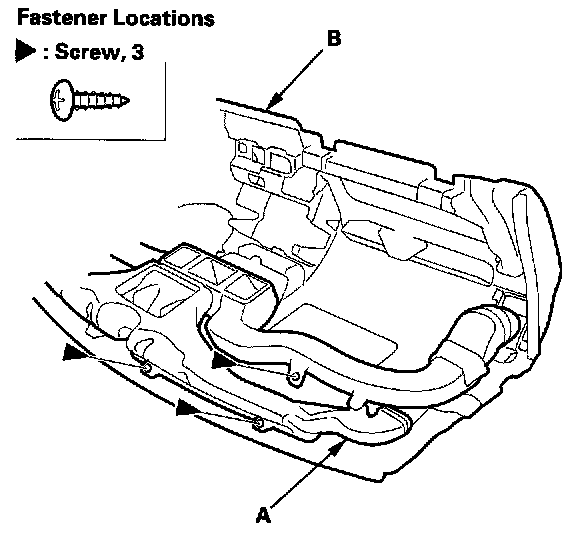 Fastener Locations

▶ : Screw, 3

B

A