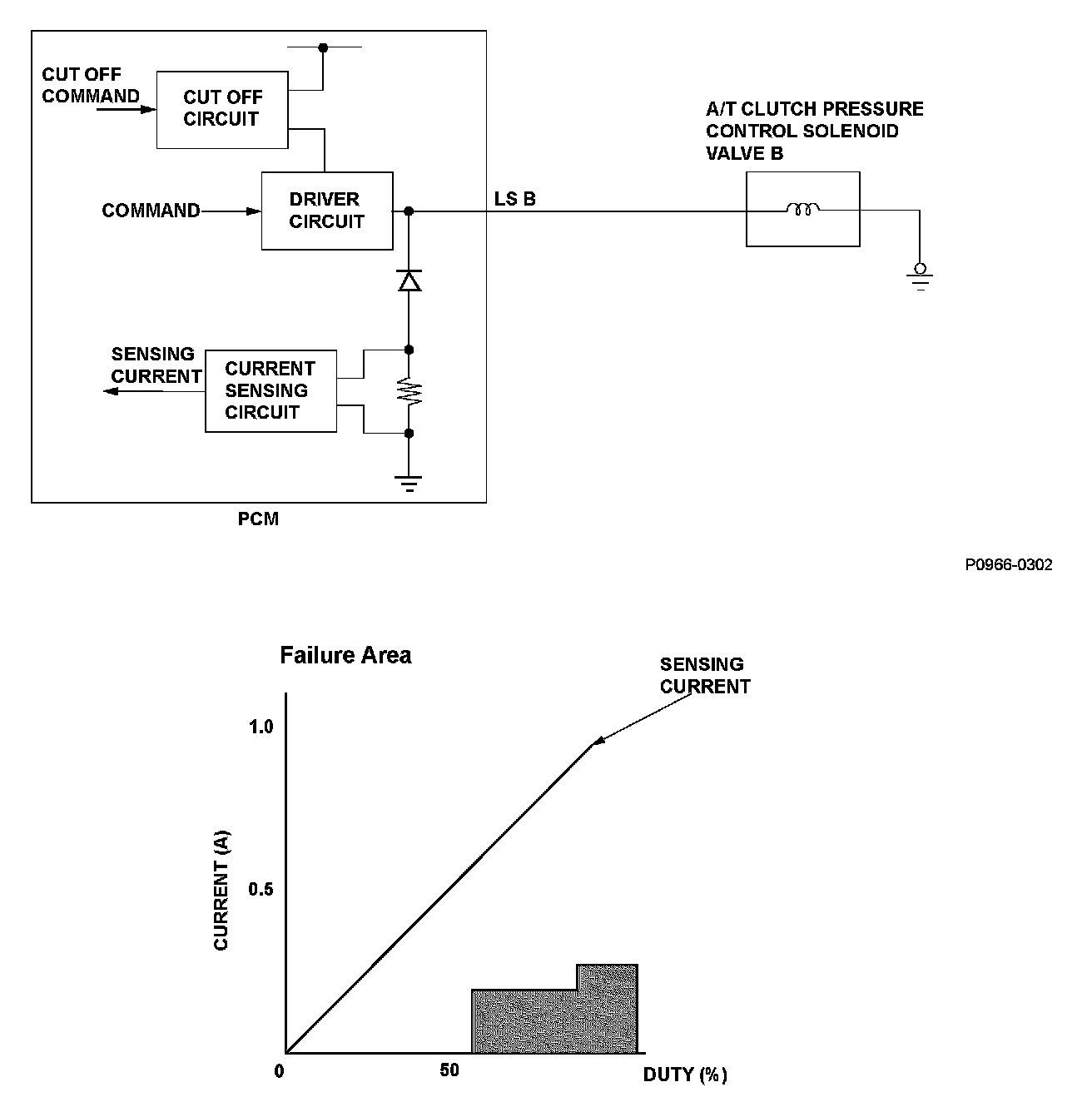 CUT OFF COMMAND

CUT OFF CIRCUIT

COMMAND

DRIVER CIRCUIT

LS B

A/T CLUTCH PRESSURE CONTROL SOLENOID VALVE B

SENSING CURRENT

CURRENT SENSING CIRCUIT

PCM

P0966-0302

Failure Area

SENSING CURRENT

1.0

0.5

CURRENT (A)

0

50

DUTY (%)