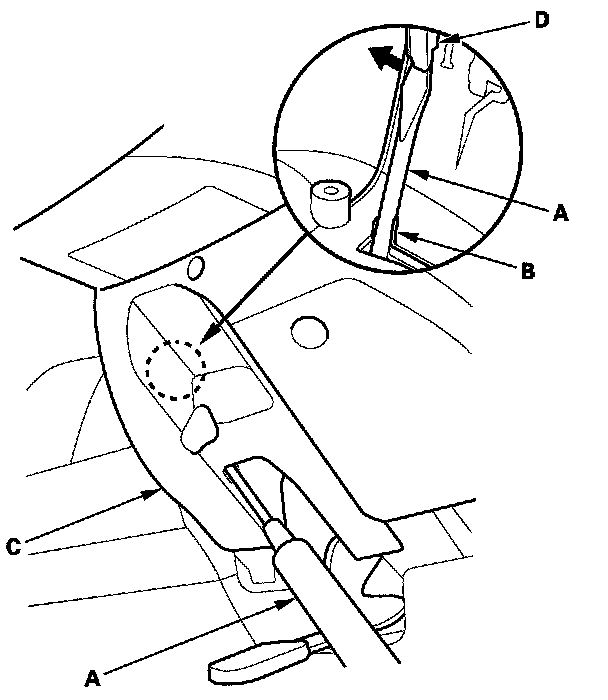 D
A
B
C
A