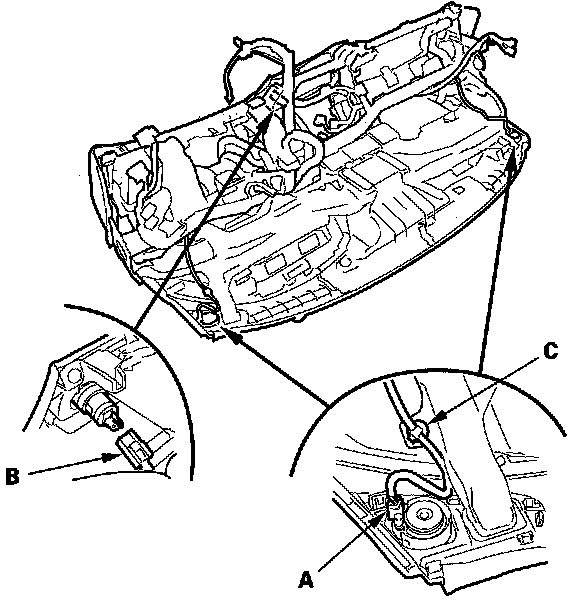 C
B
A