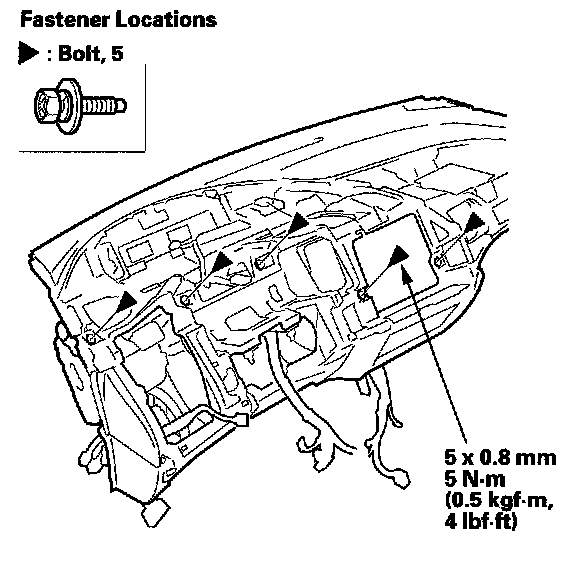 Fastener Locations

▶ : Bolt, 5

5 x 0.8 mm
5 N·m
(0.5 kgf·m,
4 lbf·ft)