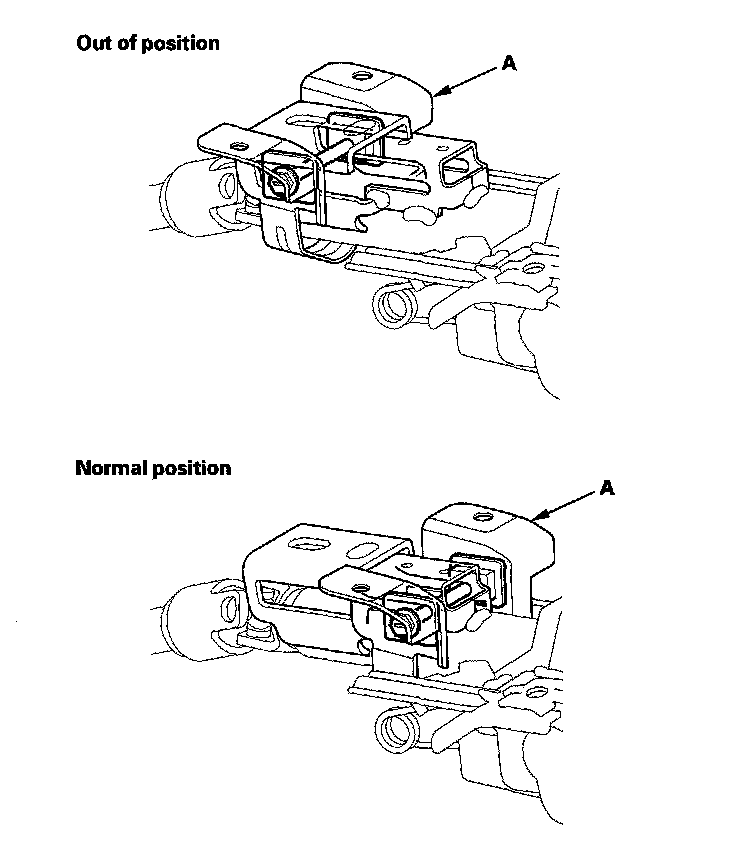 Out of position

A

Normal position

A