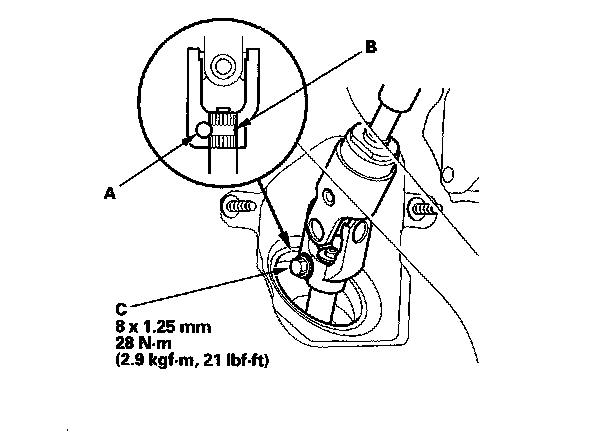 B

A

C
8 x 1.25 mm
28 N·m
(2.9 kgf·m, 21 lbf·ft)