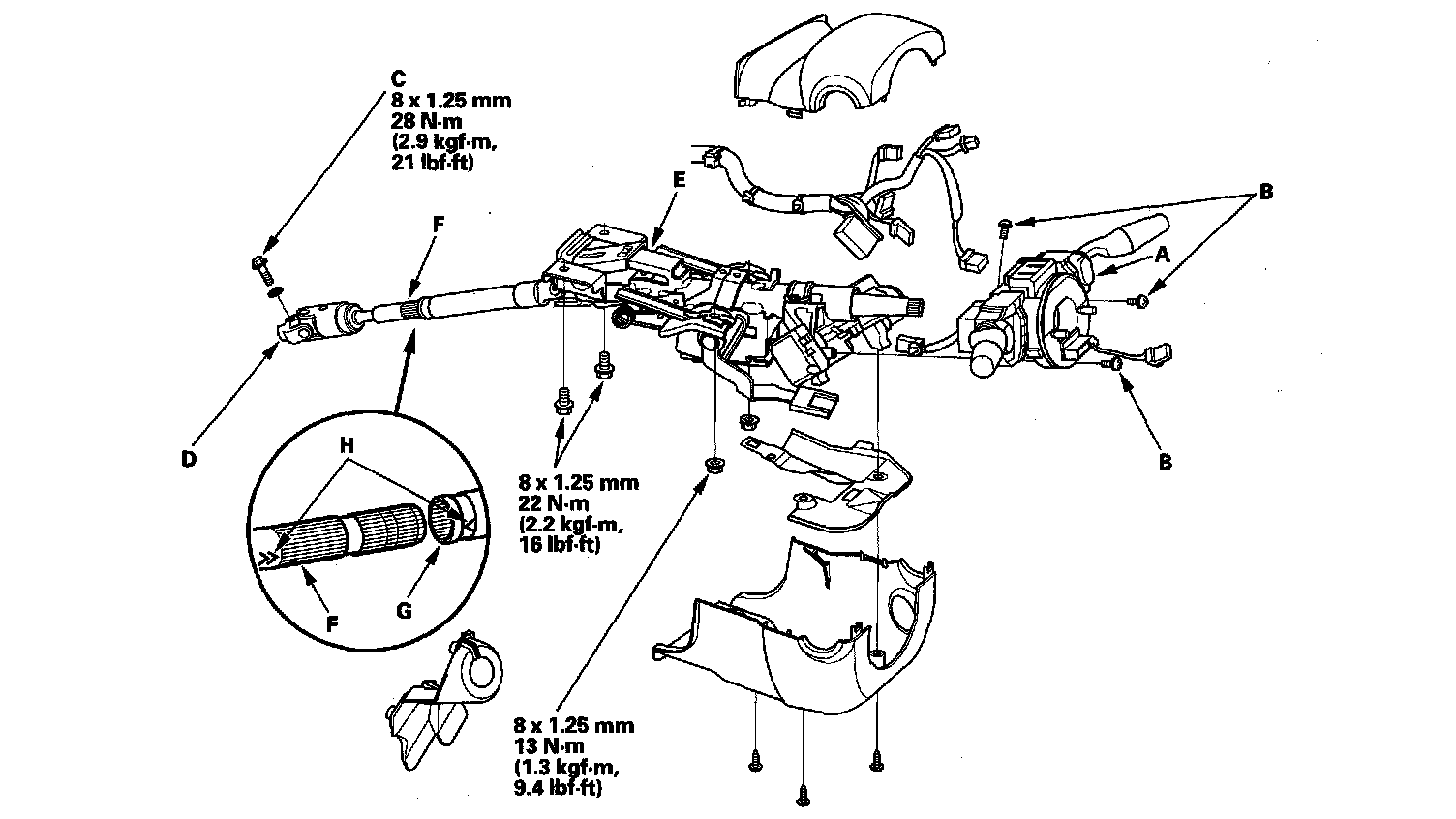 C
8 x 1.25 mm
28 N·m
(2.9 kgf·m,
21 lbf·ft)

F

E

B

A

B

D

H

F

G

8 x 1.25 mm
22 N·m
(2.2 kgf·m,
16 lbf·ft)

8 x 1.25 mm
13 N·m
(1.3 kgf·m,
9.4 lbf·ft)