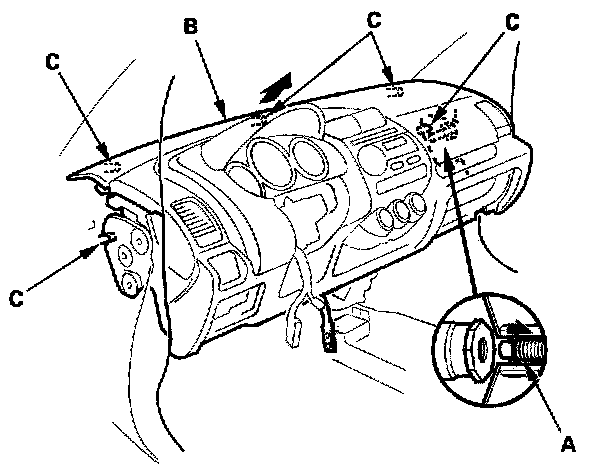 C
B
C
C
C
A