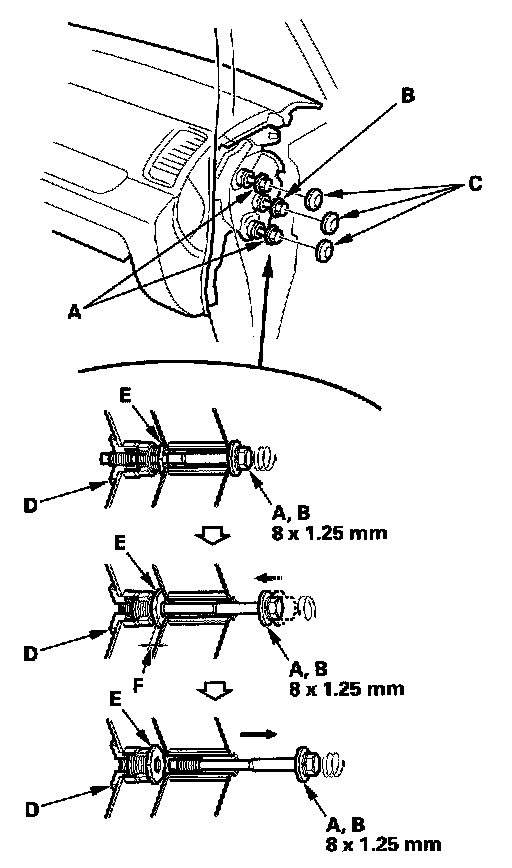 B

C

A

E

D

A, B
8 x 1.25 mm

E

D

F

A, B
8 x 1.25 mm

E

D

A, B
8 x 1.25 mm