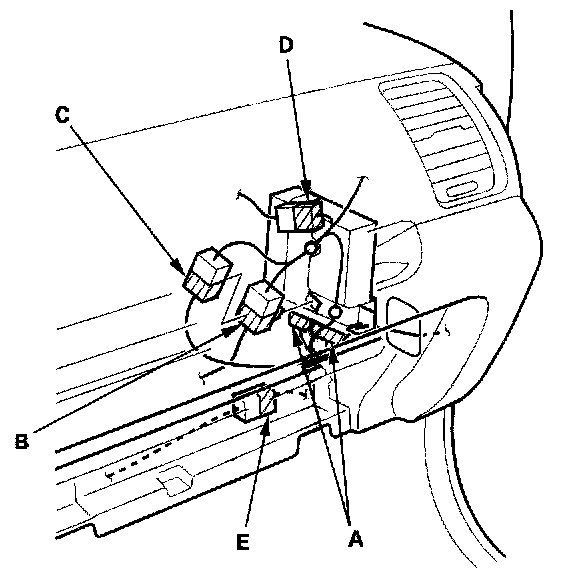 D
C
B
E
A