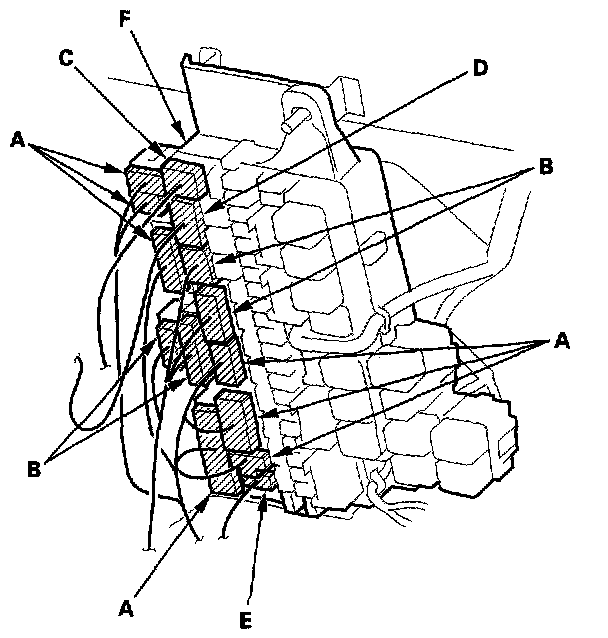 F
C
D
A
B
A
B
A
E