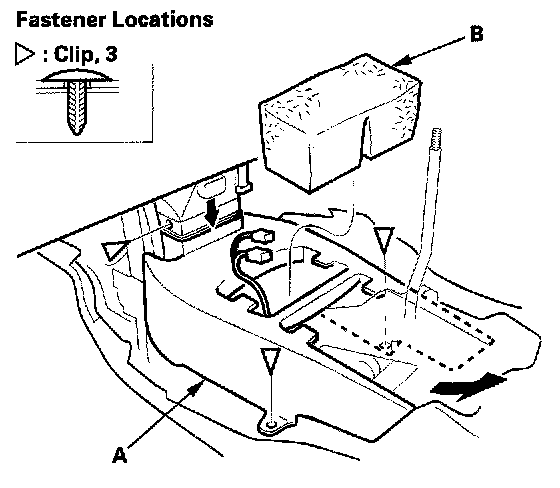 Fastener Locations

▷ : Clip, 3

B

A