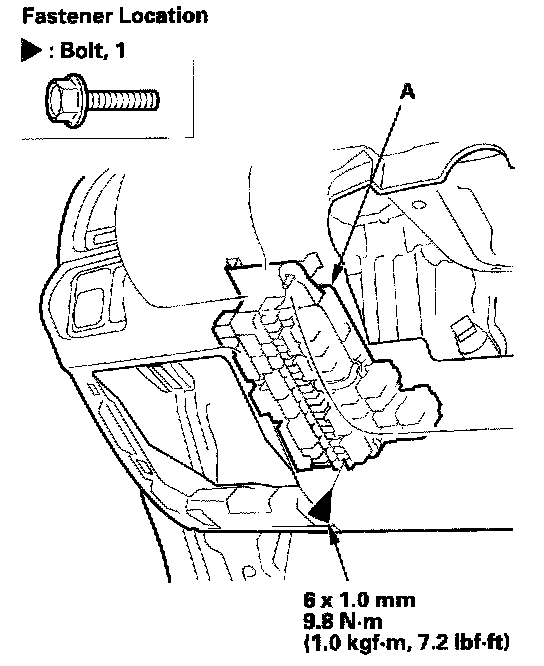 Fastener Location

▶ : Bolt, 1

A

6 x 1.0 mm
9.8 N·m
(1.0 kgf·m, 7.2 lbf·ft)