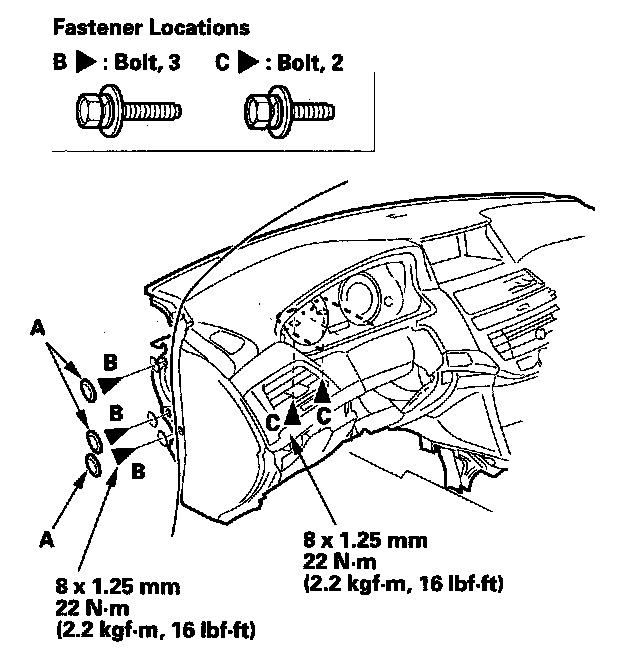 Fastener Locations

B ▶ : Bolt, 3    C ▶ : Bolt, 2

A

B

B

B

A

C

C

8 x 1.25 mm
22 N·m
(2.2 kgf·m, 16 lbf·ft)

8 x 1.25 mm
22 N·m
(2.2 kgf·m, 16 lbf·ft)