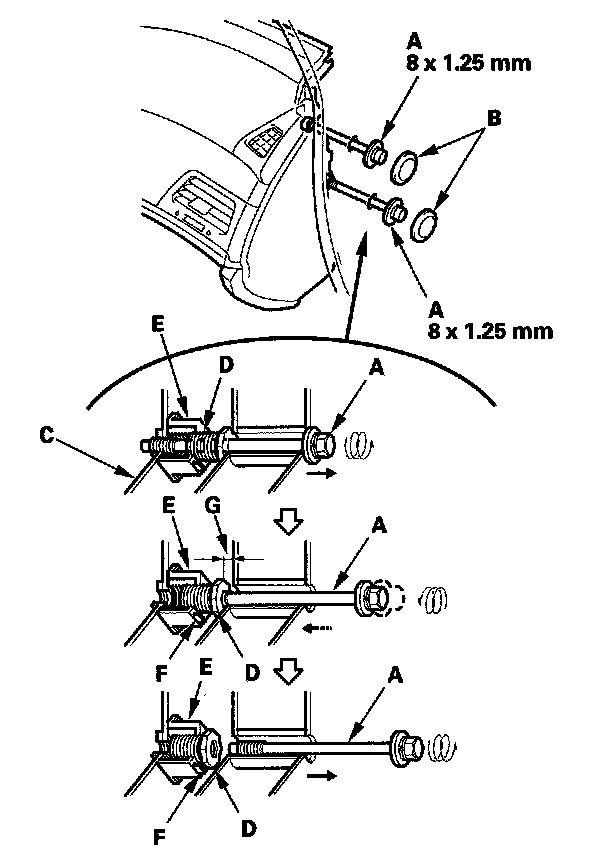 A
8 x 1.25 mm
B
A
8 x 1.25 mm
E
D
A
C
E
G
A
F
D
E
A
F
D